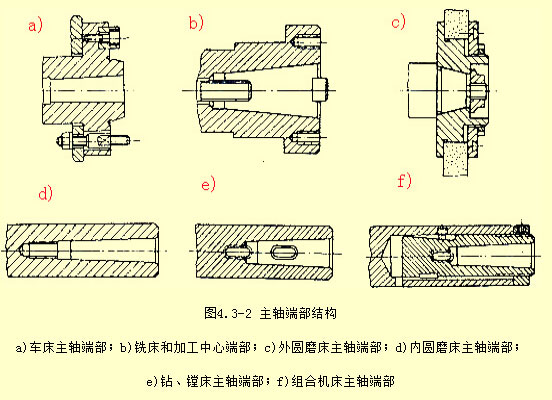 a)

b)

c)

d)

e)

f)

图4.3-2 主轴端部结构

a)车床主轴端部；b)铣床和加工中心端部；c)外圆磨床主轴端部；d)内圆磨床主轴端部；

e)钻、镗床主轴端部；f)组合机床主轴端部